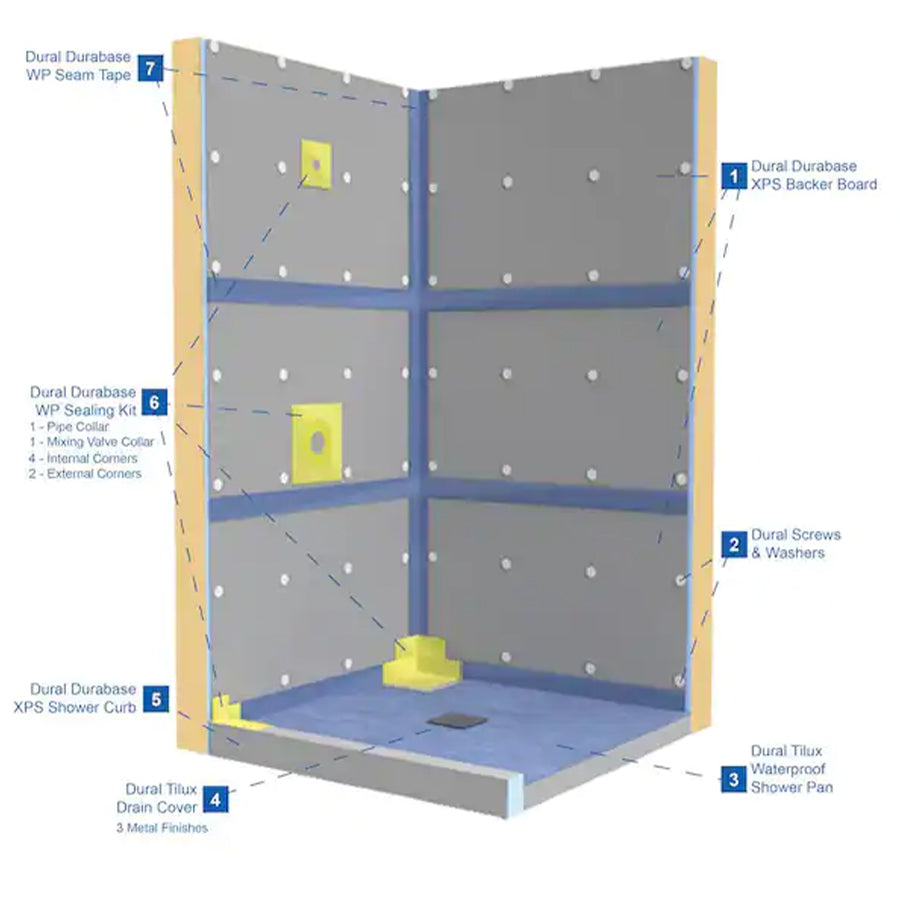 Dural Durabase WP Seam Tape 7

1 Dural Durabase XPS Backer Board

Dural Durabase WP Sealing Kit 6
1 - Pipe Collar
1 - Mixing Valve Collar
4 - Internal Corners
2 - External Corners

2 Dural Screws & Washers

Dural Durabase XPS Shower Curb 5

Dural Tilux Drain Cover 4
3 Metal Finishes

3 Dural Tilux Waterproof Shower Pan